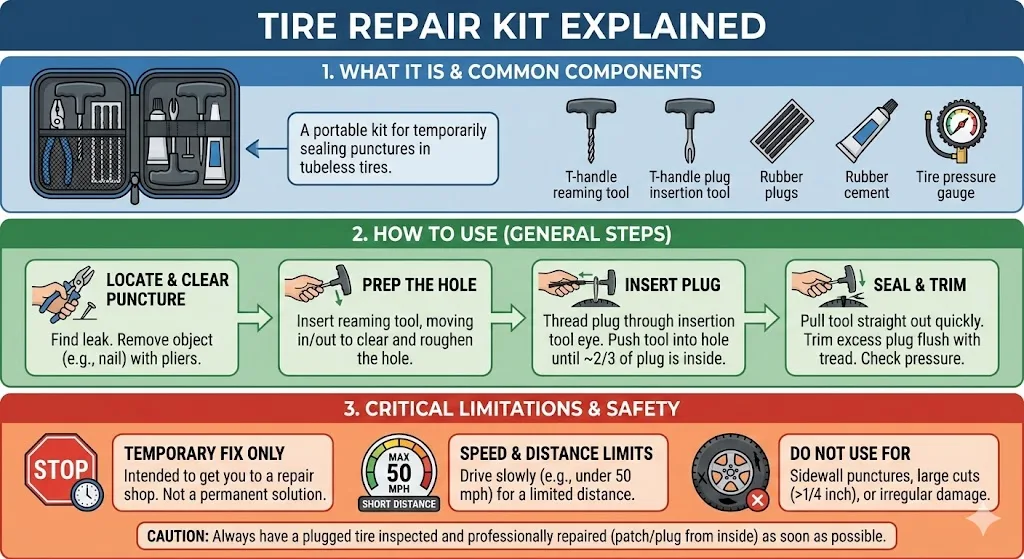 TIRE REPAIR KIT EXPLAINED

1. WHAT IT IS & COMMON COMPONENTS

A portable kit for temporarily sealing punctures in tubeless tires.

T-handle reaming tool

T-handle plug insertion tool

Rubber plugs

Rubber cement

Tire pressure gauge

2. HOW TO USE (GENERAL STEPS)

LOCATE & CLEAR PUNCTURE
Find leak. Remove object (e.g., nail) with pliers.

PREP THE HOLE
Insert reaming tool, moving in/out to clear and roughen the hole.

INSERT PLUG
Thread plug through insertion tool eye. Push tool into hole until ~2/3 of plug is inside.

SEAL & TRIM
Pull tool straight out quickly. Trim excess plug flush with tread. Check pressure.

3. CRITICAL LIMITATIONS & SAFETY

STOP

TEMPORARY FIX ONLY
Intended to get you to a repair shop. Not a permanent solution.

MAX 50 MPH SHORT DISTANCE

SPEED & DISTANCE LIMITS
Drive slowly (e.g., under 50 mph) for a limited distance.

DO NOT USE FOR
Sidewall punctures, large cuts (>1/4 inch), or irregular damage.

CAUTION: Always have a plugged tire inspected and professionally repaired (patch/plug from inside) as soon as possible.