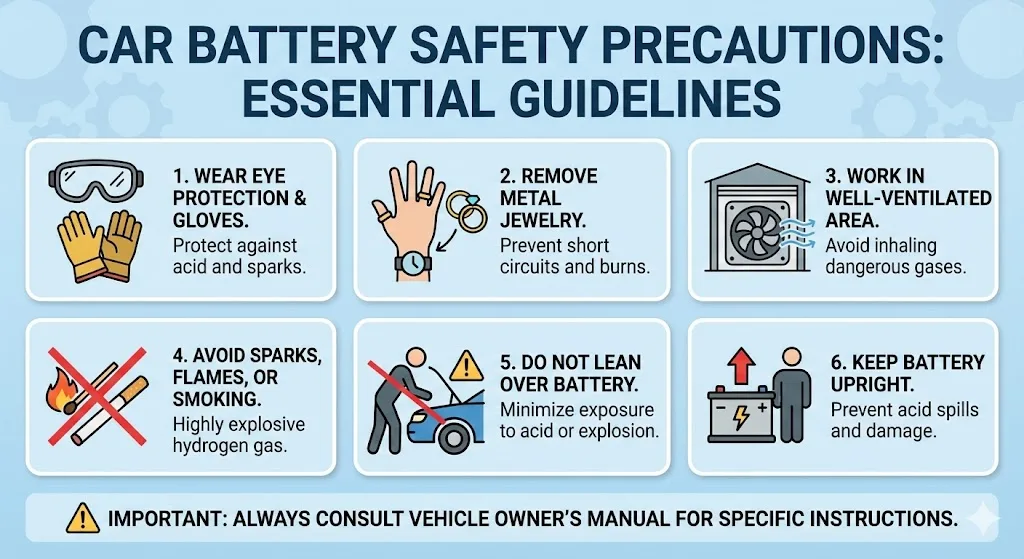 CAR BATTERY SAFETY PRECAUTIONS: ESSENTIAL GUIDELINES

1. WEAR EYE PROTECTION & GLOVES.
Protect against acid and sparks.

2. REMOVE METAL JEWELRY.
Prevent short circuits and burns.

3. WORK IN WELL-VENTILATED AREA.
Avoid inhaling dangerous gases.

4. AVOID SPARKS, FLAMES, OR SMOKING.
Highly explosive hydrogen gas.

5. DO NOT LEAN OVER BATTERY.
Minimize exposure to acid or explosion.

6. KEEP BATTERY UPRIGHT.
Prevent acid spills and damage.

- +

IMPORTANT: ALWAYS CONSULT VEHICLE OWNER'S MANUAL FOR SPECIFIC INSTRUCTIONS.