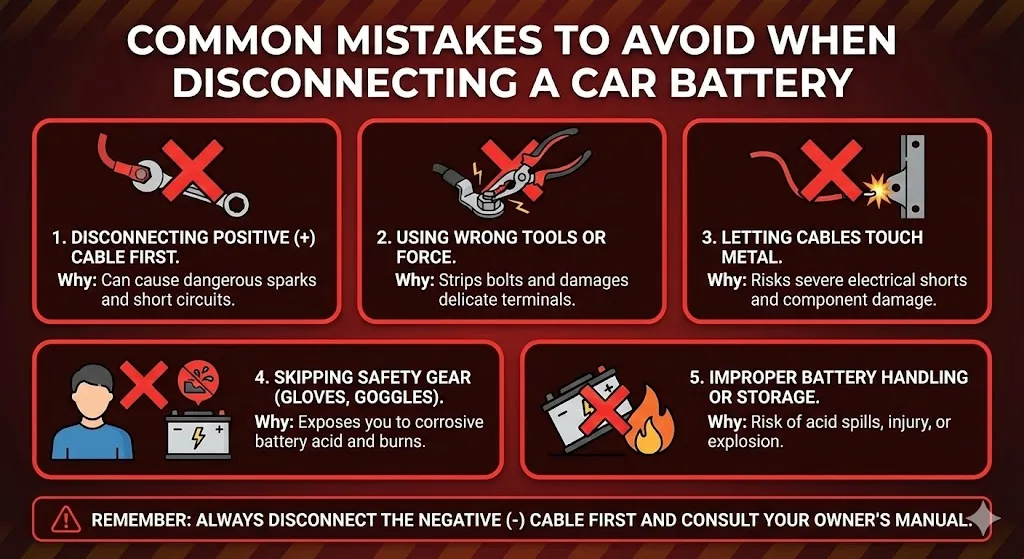 COMMON MISTAKES TO AVOID WHEN DISCONNECTING A CAR BATTERY

1. DISCONNECTING POSITIVE (+) CABLE FIRST.
Why: Can cause dangerous sparks and short circuits.

2. USING WRONG TOOLS OR FORCE.
Why: Strips bolts and damages delicate terminals.

3. LETTING CABLES TOUCH METAL.
Why: Risks severe electrical shorts and component damage.

4. SKIPPING SAFETY GEAR (GLOVES, GOGGLES).
Why: Exposes you to corrosive battery acid and burns.

5. IMPROPER BATTERY HANDLING OR STORAGE.
Why: Risk of acid spills, injury, or explosion.

REMEMBER: ALWAYS DISCONNECT THE NEGATIVE (-) CABLE FIRST AND CONSULT YOUR OWNER'S MANUAL.