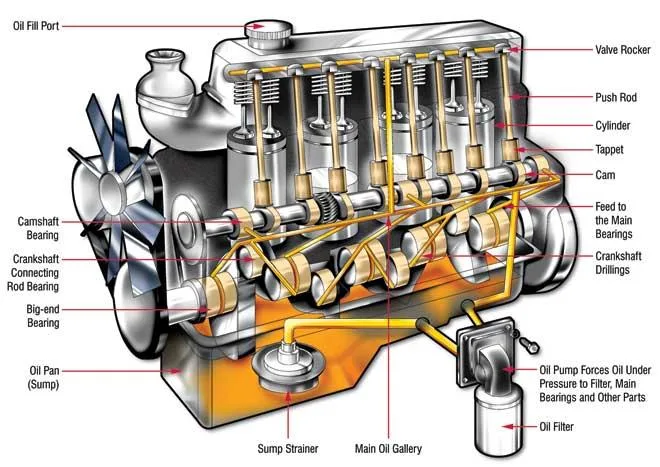 Oil Fill Port

Camshaft Bearing

Crankshaft Connecting Rod Bearing

Big-end Bearing

Oil Pan (Sump)

Valve Rocker

Push Rod

Cylinder

Tappet

Cam

Feed to the Main Bearings

Crankshaft Drillings

Oil Pump Forces Oil Under Pressure to Filter, Main Bearings and Other Parts

Oil Filter

Sump Strainer

Main Oil Gallery