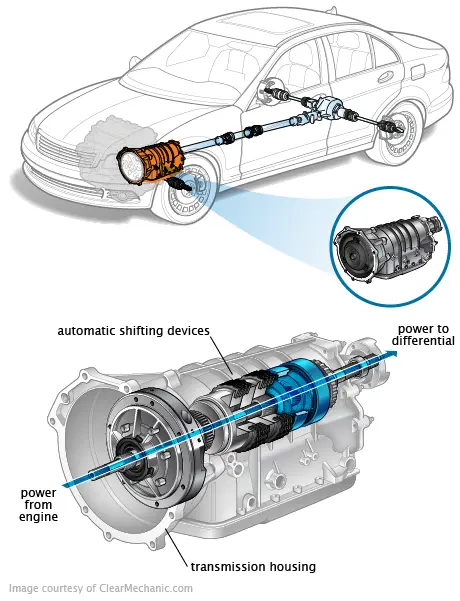 automatic shifting devices

power to differential

power from engine

transmission housing

Image courtesy of ClearMechanic.com